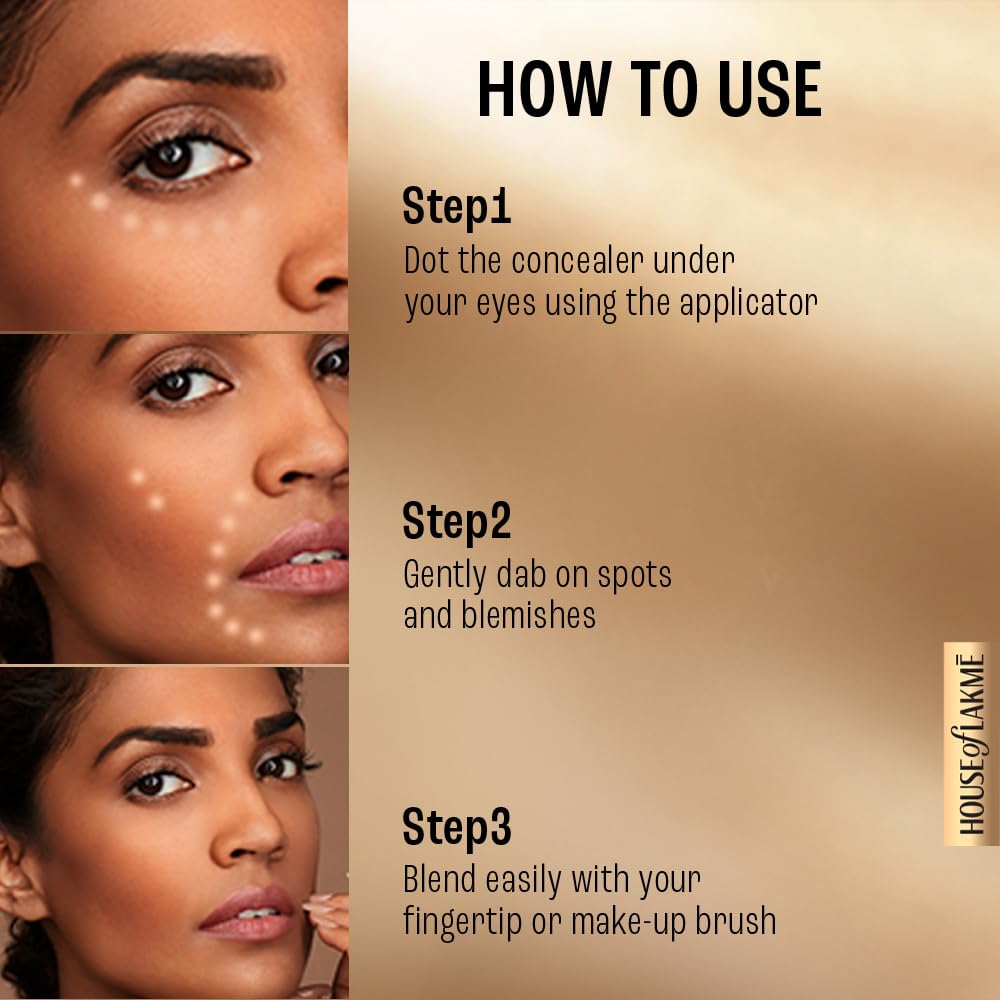 HOW TO USE

Step1
Dot the concealer under your eyes using the applicator

Step2
Gently dab on spots and blemishes

Step3
Blend easily with your fingertip or make-up brush

HOUSE of LAKMĒ